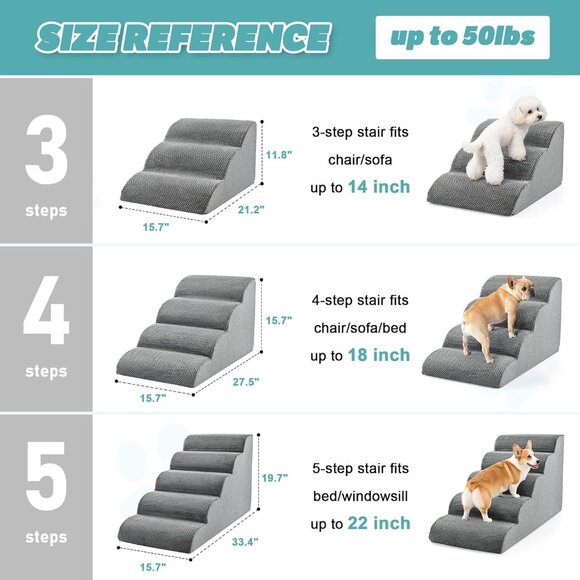 SIZE REFERENCE

up to 50lbs

3
steps

11.8"
21.2"
15.7"

3-step stair fits chair/sofa up to 14 inch

4
steps

15.7"
27.5"
15.7"

4-step stair fits chair/sofa/bed up to 18 inch

5
steps

19.7"
33.4"
15.7"

5-step stair fits bed/windowsill up to 22 inch